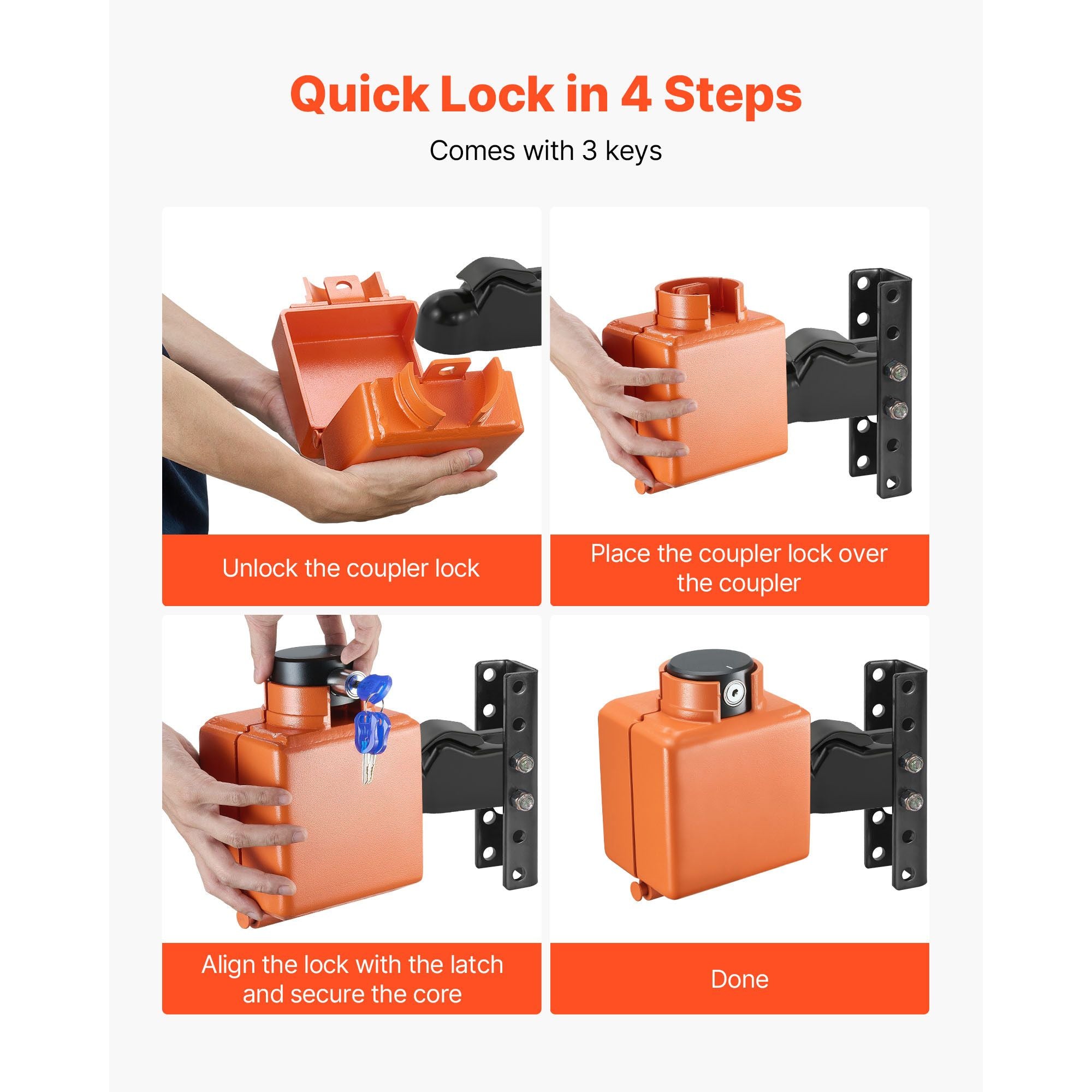 Quick Lock in 4 Steps

Comes with 3 keys

Unlock the coupler lock

Place the coupler lock over the coupler

Align the lock with the latch and secure the core

Done