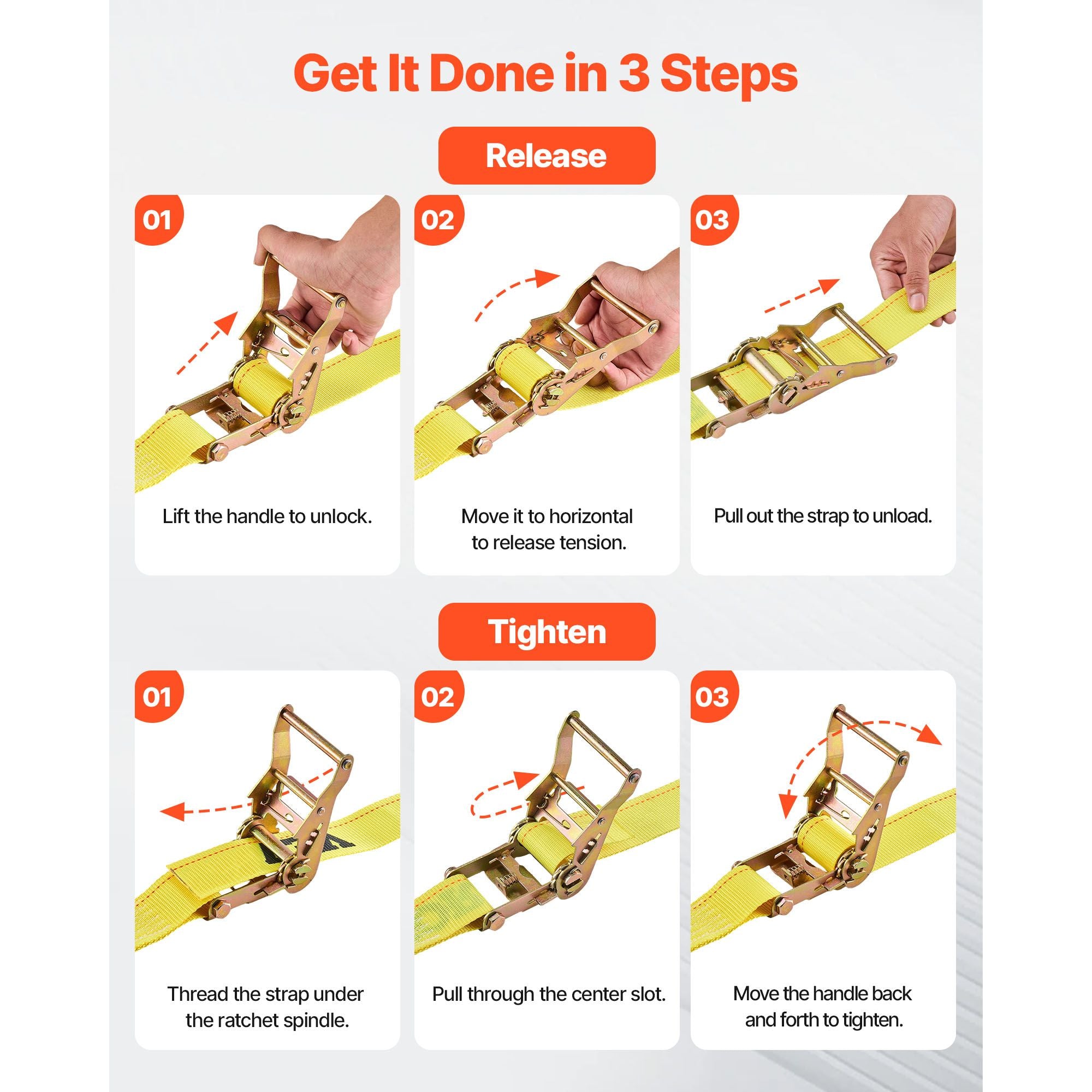 Get It Done in 3 Steps

Release

01

Lift the handle to unlock.

02

Move it to horizontal to release tension.

03

Pull out the strap to unload.

Tighten

01

Thread the strap under the ratchet spindle.

02

Pull through the center slot.

03

Move the handle back and forth to tighten.